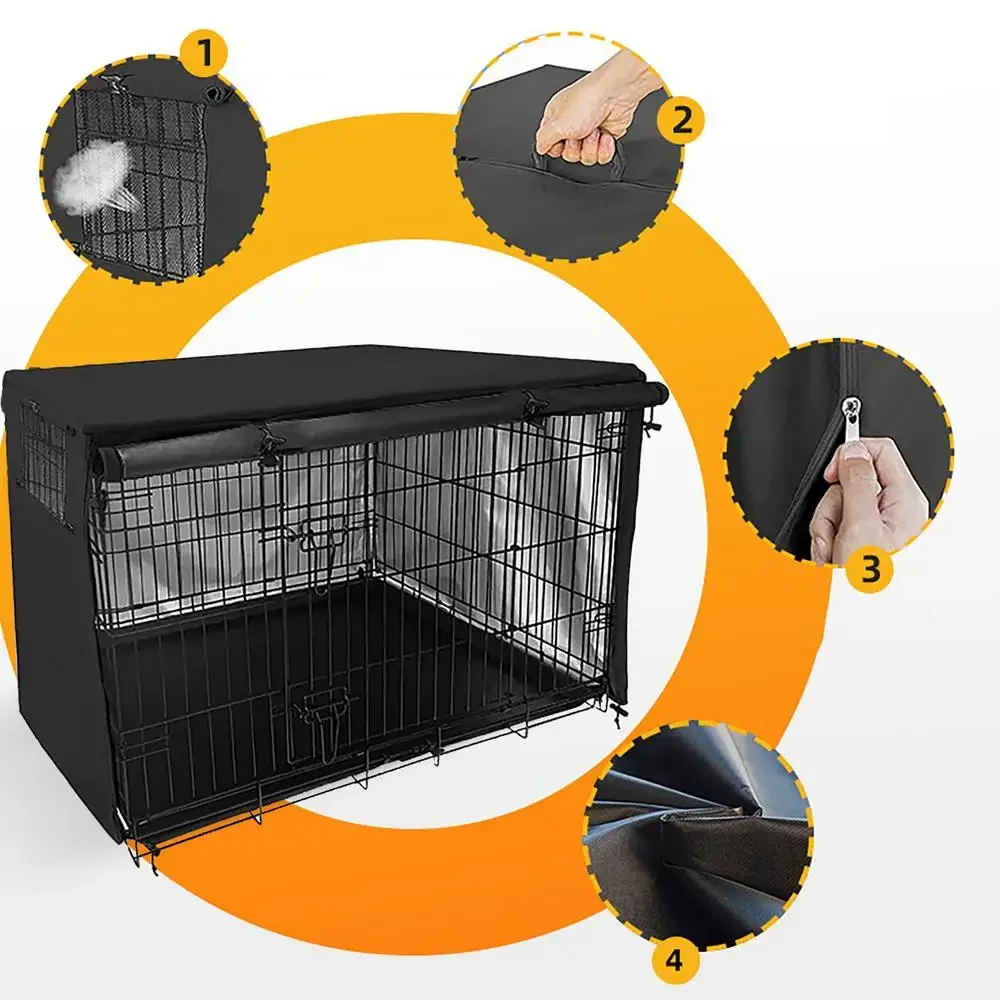 1
2
3
4