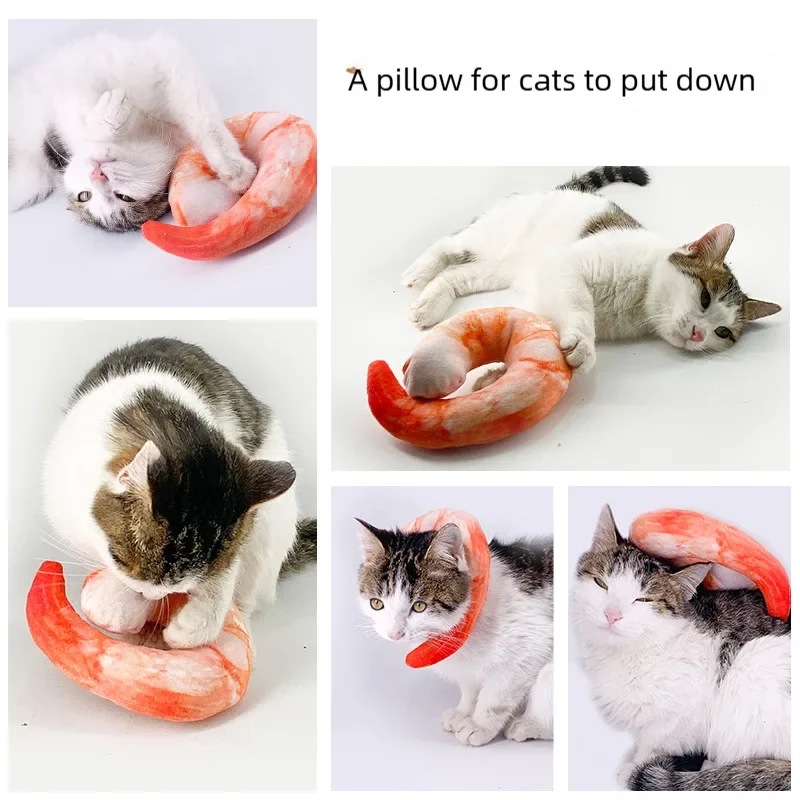 A pillow for cats to put down