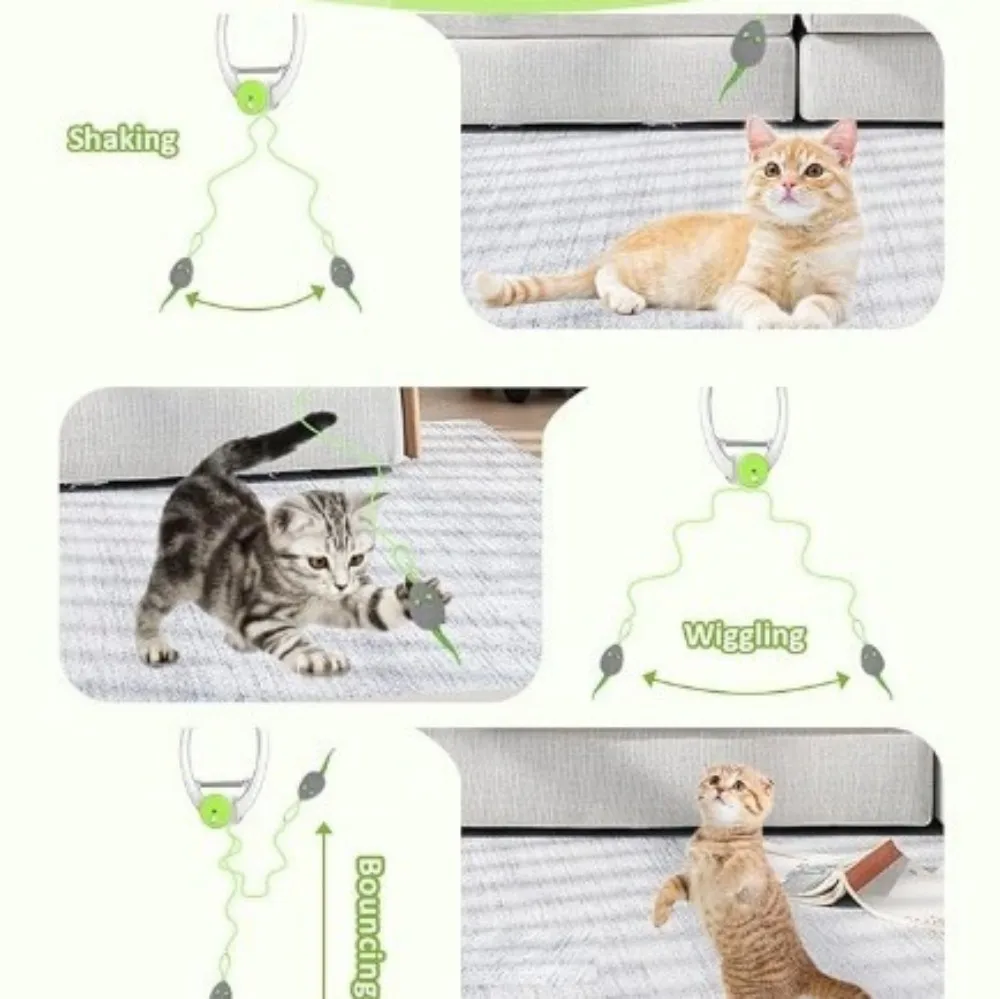 Shaking

Wiggling

Bouncing