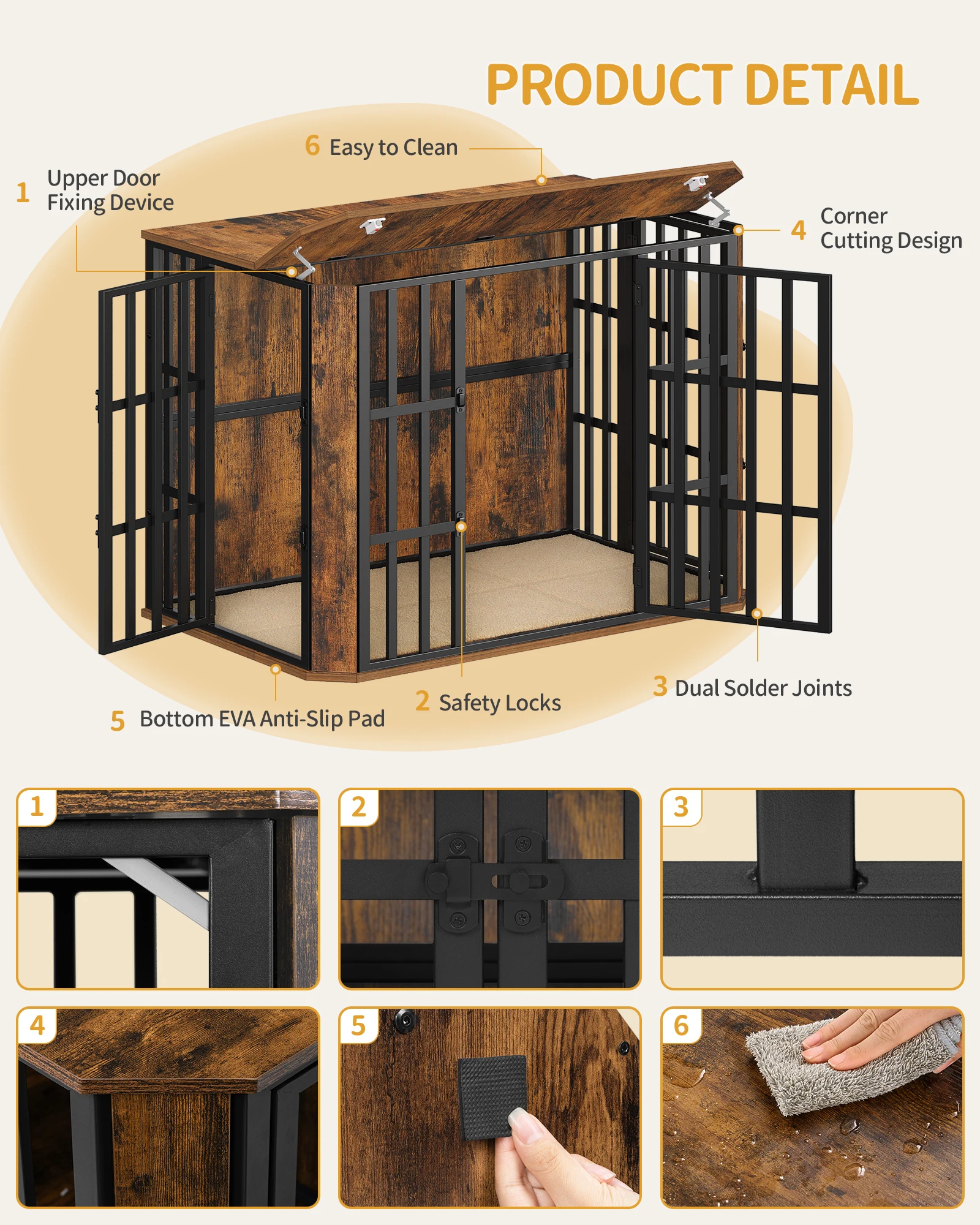 PRODUCT DETAIL

6 Easy to Clean

1 Upper Door Fixing Device

4 Corner Cutting Design

5 Bottom EVA Anti-Slip Pad

2 Safety Locks

3 Dual Solder Joints

1

2

3

4

5

6