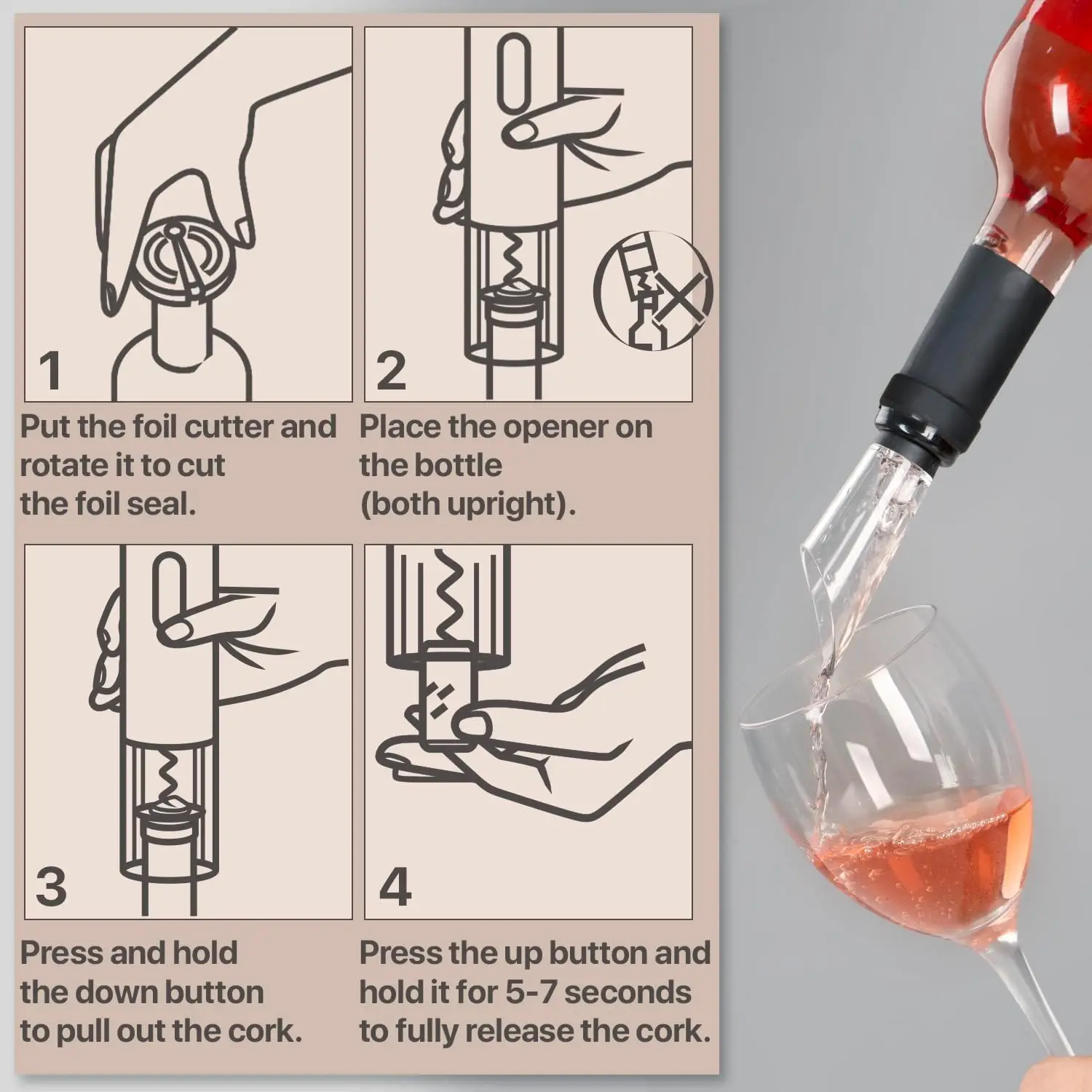 1

Put the foil cutter and rotate it to cut the foil seal.

2

Place the opener on the bottle (both upright).

3

Press and hold the down button to pull out the cork.

4

Press the up button and hold it for 5-7 seconds to fully release the cork.